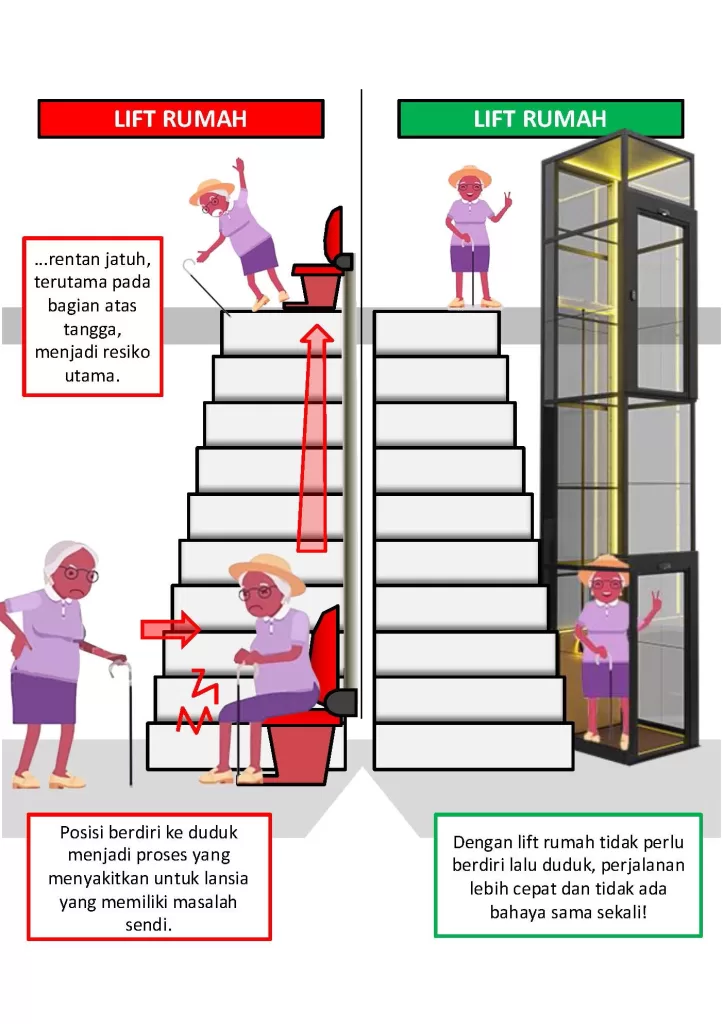 LIFT RUMAH

...rentan jatuh, terutama pada bagian atas tangga, menjadi resiko utama.

Posisi berdiri ke duduk menjadi proses yang menyakitkan untuk lansia yang memiliki masalah sendi.

LIFT RUMAH

Dengan lift rumah tidak perlu berdiri lalu duduk, perjalanan lebih cepat dan tidak ada bahaya sama sekali!