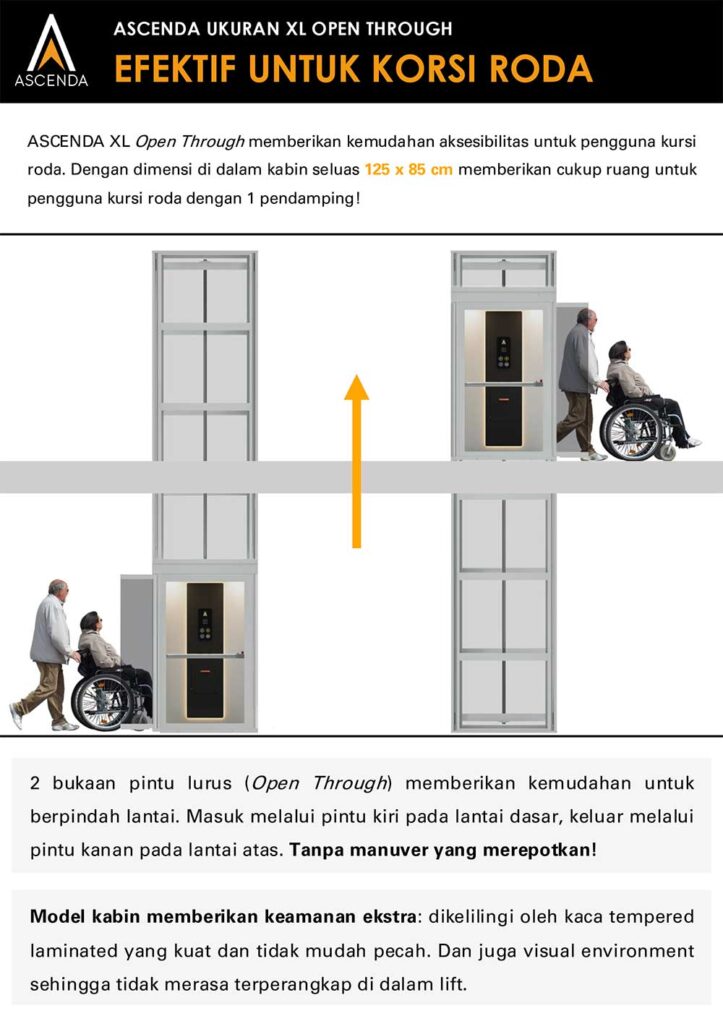 ASCENDA

ASCENDA UKURAN XL OPEN THROUGH

EFEKTIF UNTUK KORSI RODA

ASCENDA XL Open Through memberikan kemudahan aksesibilitas untuk pengguna kursi roda. Dengan dimensi di dalam kabin seluas 125 x 85 cm memberikan cukup ruang untuk pengguna kursi roda dengan 1 pendamping!

2 bukaan pintu lurus (Open Through) memberikan kemudahan untuk berpindah lantai. Masuk melalui pintu kiri pada lantai dasar, keluar melalui pintu kanan pada lantai atas. Tanpa manuver yang merepotkan!

Model kabin memberikan keamanan ekstra: dikelilingi oleh kaca tempered laminated yang kuat dan tidak mudah pecah. Dan juga visual environment sehingga tidak merasa terperangkap di dalam lift.