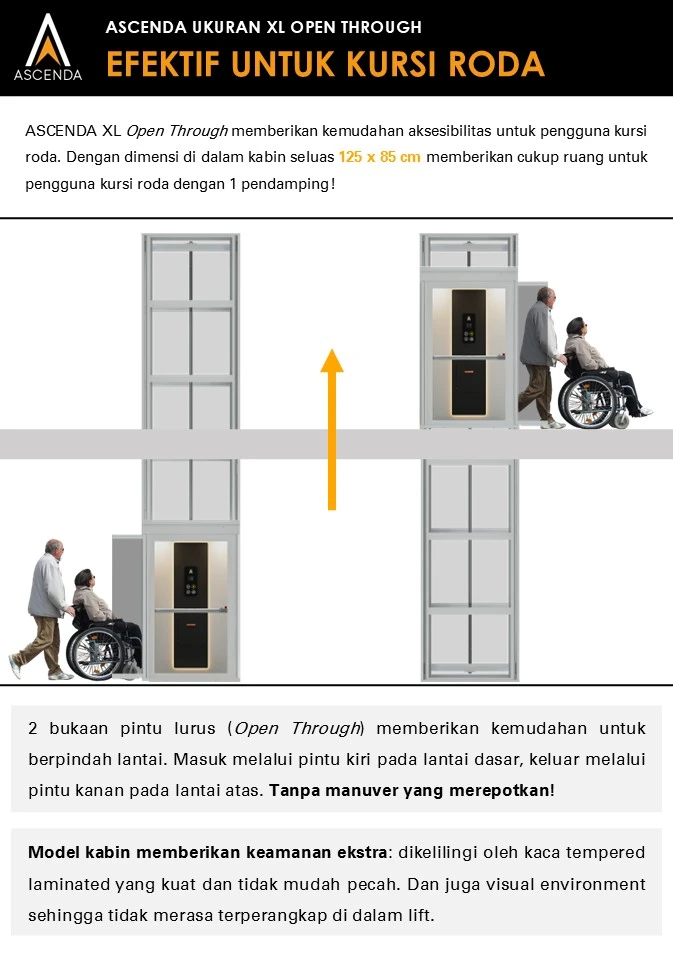 ASCENDA

ASCENDA UKURAN XL OPEN THROUGH

EFEKTIF UNTUK KURSI RODA

ASCENDA XL Open Through memberikan kemudahan aksesibilitas untuk pengguna kursi roda. Dengan dimensi di dalam kabin seluas 125 x 85 cm memberikan cukup ruang untuk pengguna kursi roda dengan 1 pendamping!

2 bukaan pintu lurus (Open Through) memberikan kemudahan untuk berpindah lantai. Masuk melalui pintu kiri pada lantai dasar, keluar melalui pintu kanan pada lantai atas. Tanpa manuver yang merepotkan!

Model kabin memberikan keamanan ekstra: dikelilingi oleh kaca tempered laminated yang kuat dan tidak mudah pecah. Dan juga visual environment sehingga tidak merasa terperangkap di dalam lift.